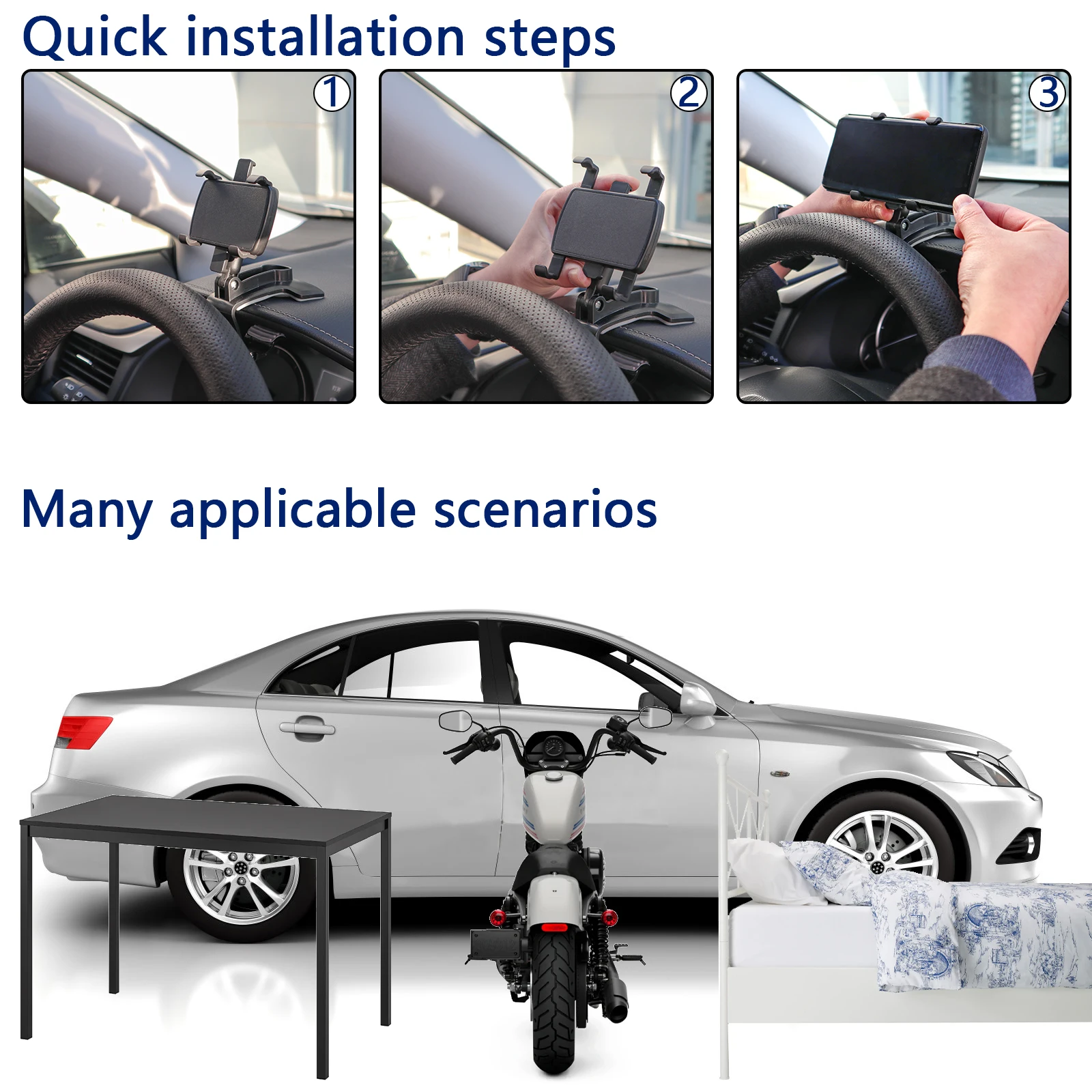 Quick installation steps

①

②

③

Many applicable scenarios